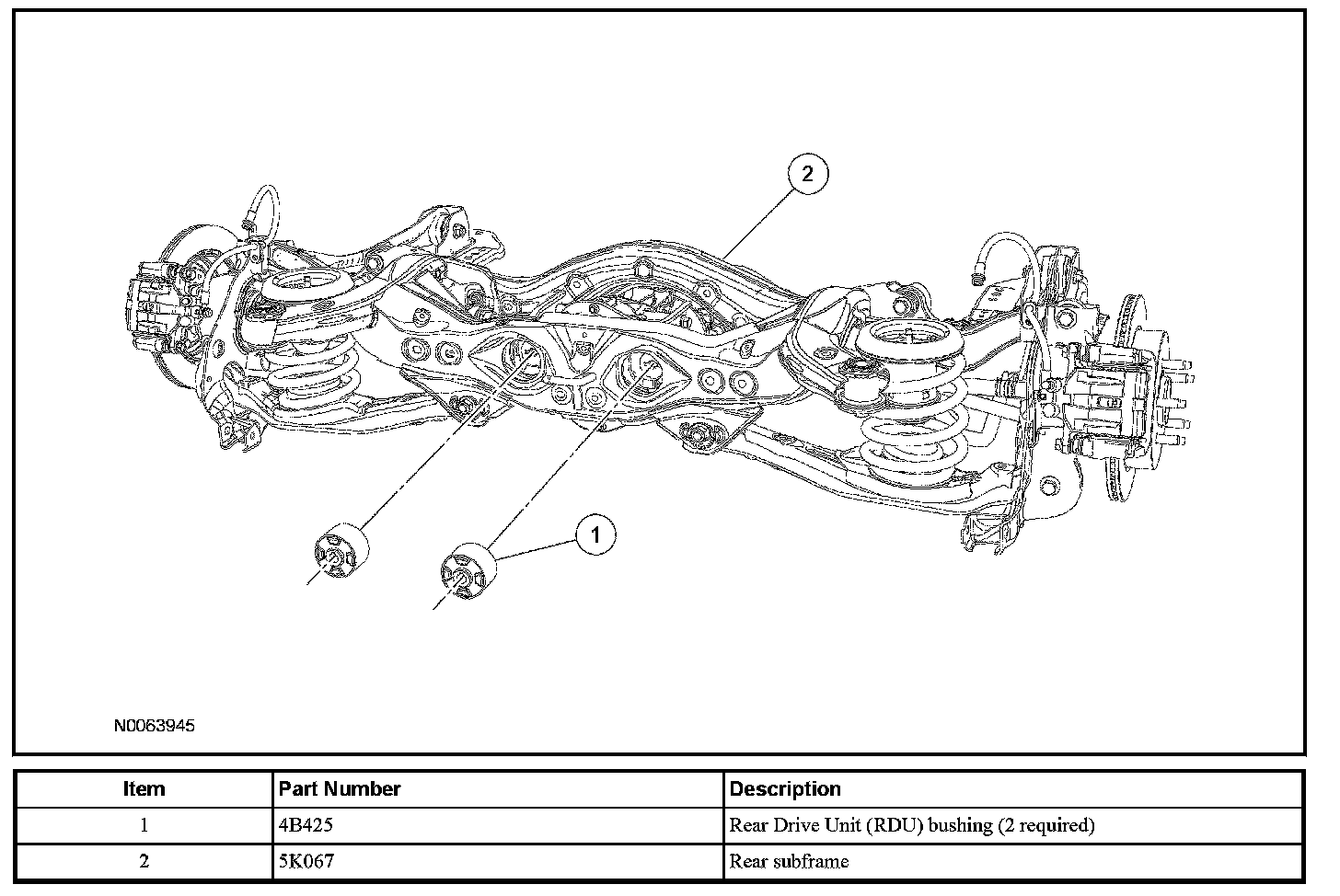 2

1

N0063945

| Item | Part Number | Description |
|---|---|---|
| 1 | 4B425 | Rear Drive Unit (RDU) bushing (2 required) |
| 2 | 5K067 | Rear subframe |