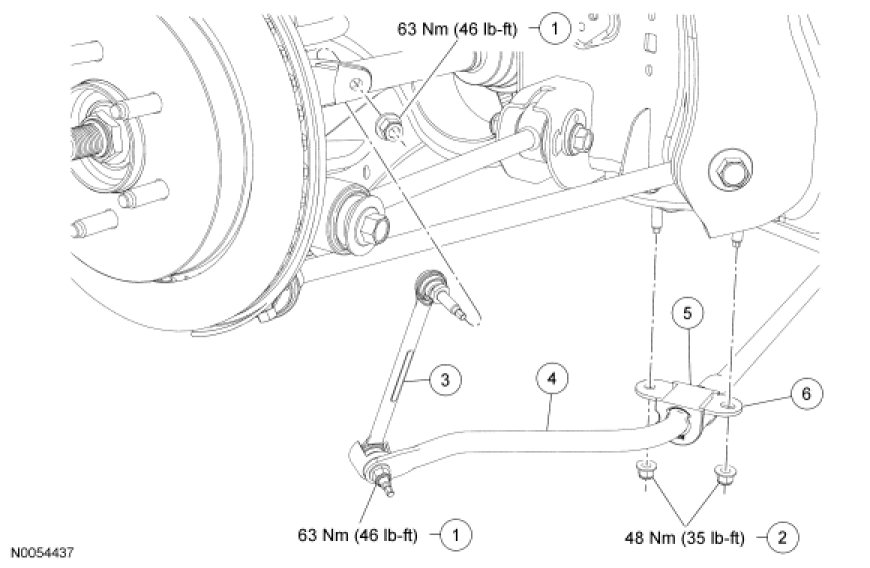 63 Nm (46 lb-ft) 1

5

3

4

6

63 Nm (46 lb-ft) 1

48 Nm (35 lb-ft) 2

N0054437