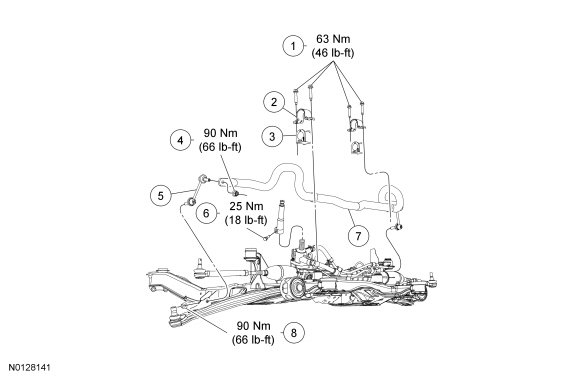 1 63 Nm (46 lb-ft)

2

3

4 90 Nm (66 lb-ft)

5

6 25 Nm (18 lb-ft)

7

90 Nm (66 lb-ft) 8

N0128141