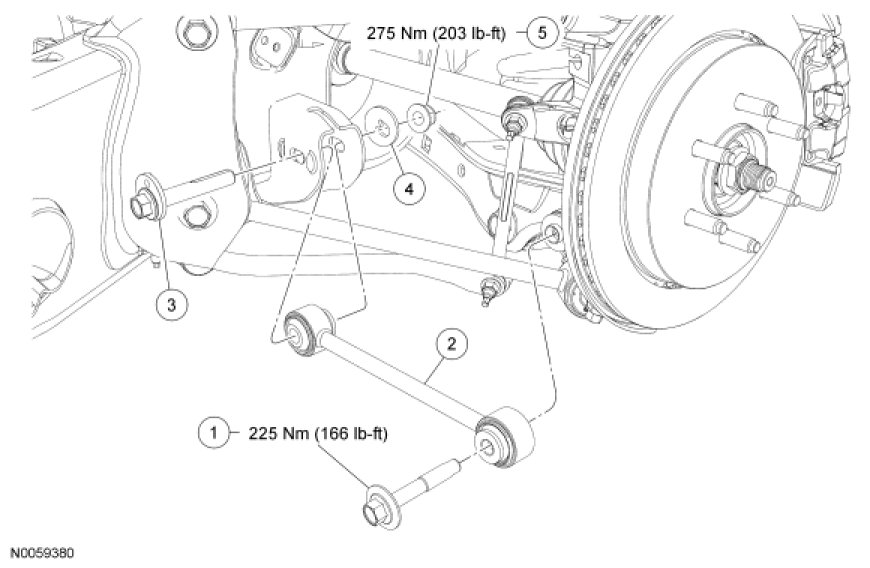 275 Nm (203 lb-ft) 5

4

3

2

1 225 Nm (166 lb-ft)

N0059380