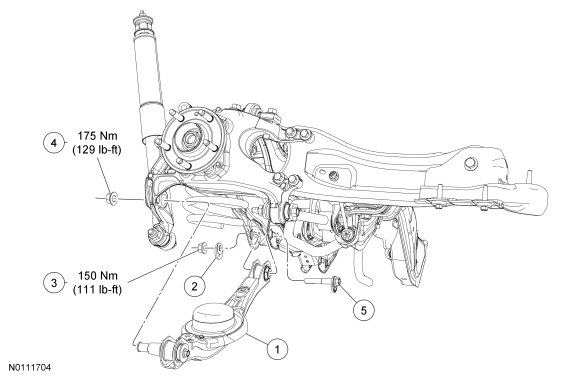 4 175 Nm (129 lb-ft)

3 150 Nm (111 lb-ft)

2

5

1

N0111704