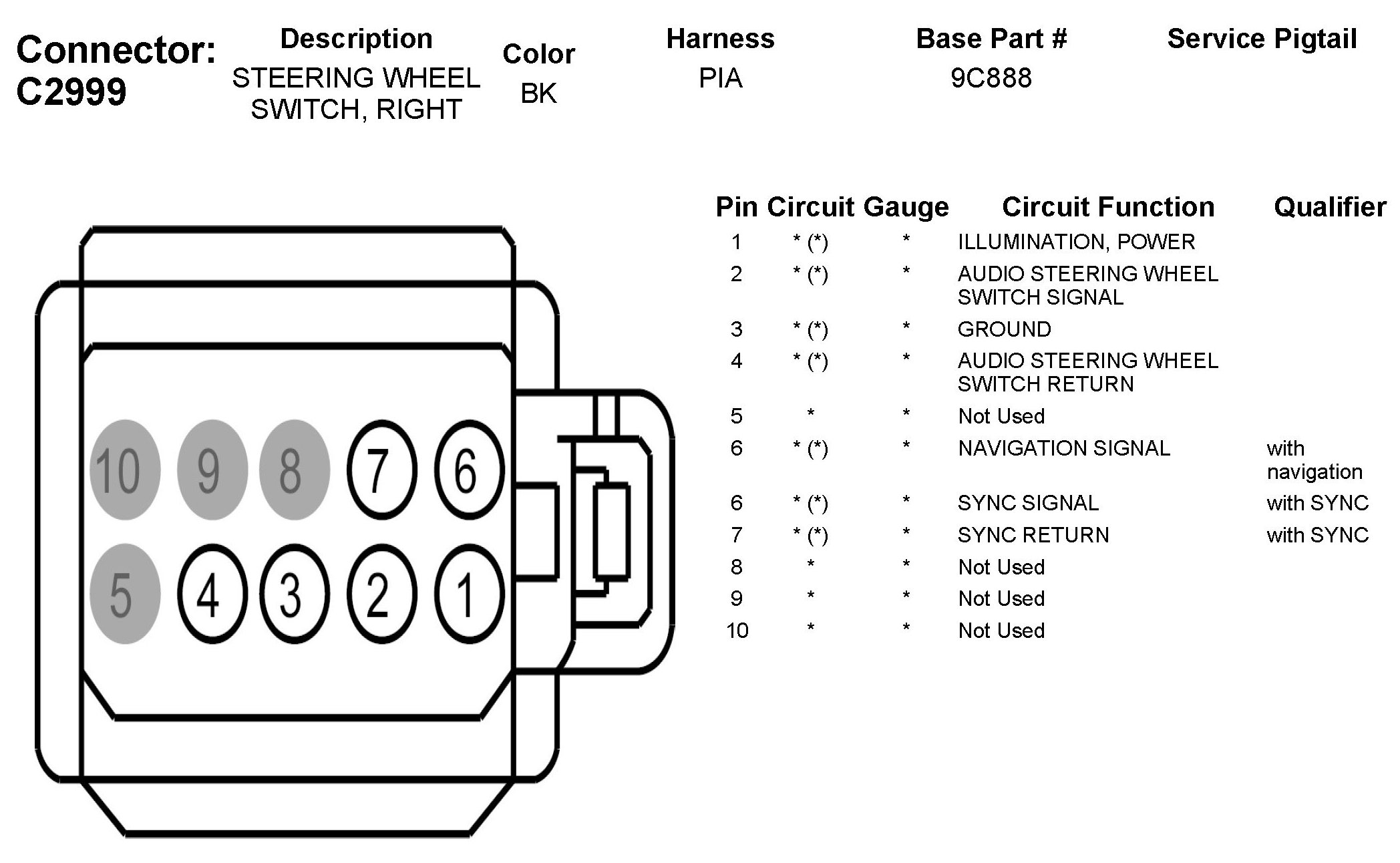 Connector: C2999

| Description | Color | Harness | Base Part # | Service Pigtail |
|---|---|---|---|---|
| STEERING WHEEL SWITCH, RIGHT | BK | PIA | 9C888 | |

10 9 8 7 6
5 4 3 2 1

| Pin | Circuit | Gauge | Circuit Function | Qualifier |
|---|---|---|---|---|
| 1 | * (*) | * | ILLUMINATION, POWER | |
| 2 | * (*) | * | AUDIO STEERING WHEEL SWITCH SIGNAL | |
| 3 | * (*) | * | GROUND | |
| 4 | * (*) | * | AUDIO STEERING WHEEL SWITCH RETURN | |
| 5 | * | * | Not Used | |
| 6 | * (*) | * | NAVIGATION SIGNAL | with navigation |
| 6 | * (*) | * | SYNC SIGNAL | with SYNC |
| 7 | * (*) | * | SYNC RETURN | with SYNC |
| 8 | * | * | Not Used | |
| 9 | * | * | Not Used | |
| 10 | * | * | Not Used | |