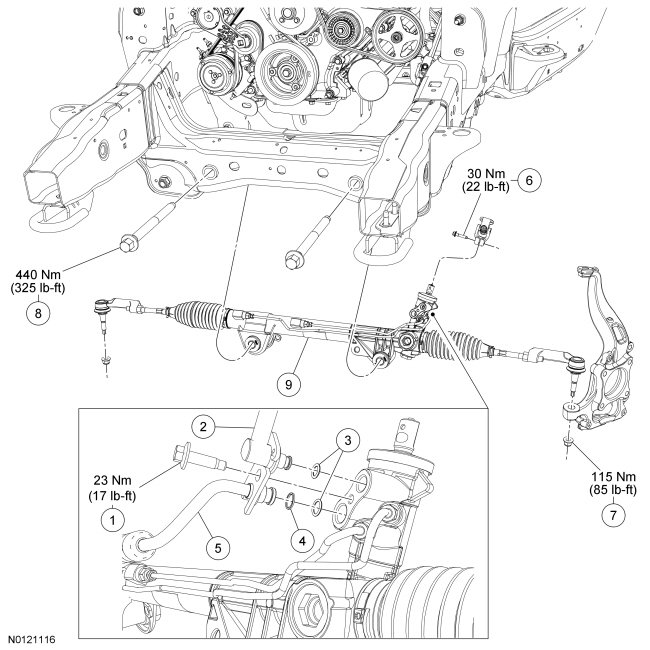 30 Nm
(22 lb-ft)
6

440 Nm
(325 lb-ft)
8

9

2

3

23 Nm
(17 lb-ft)
1

5

4

115 Nm
(85 lb-ft)
7

N0121116