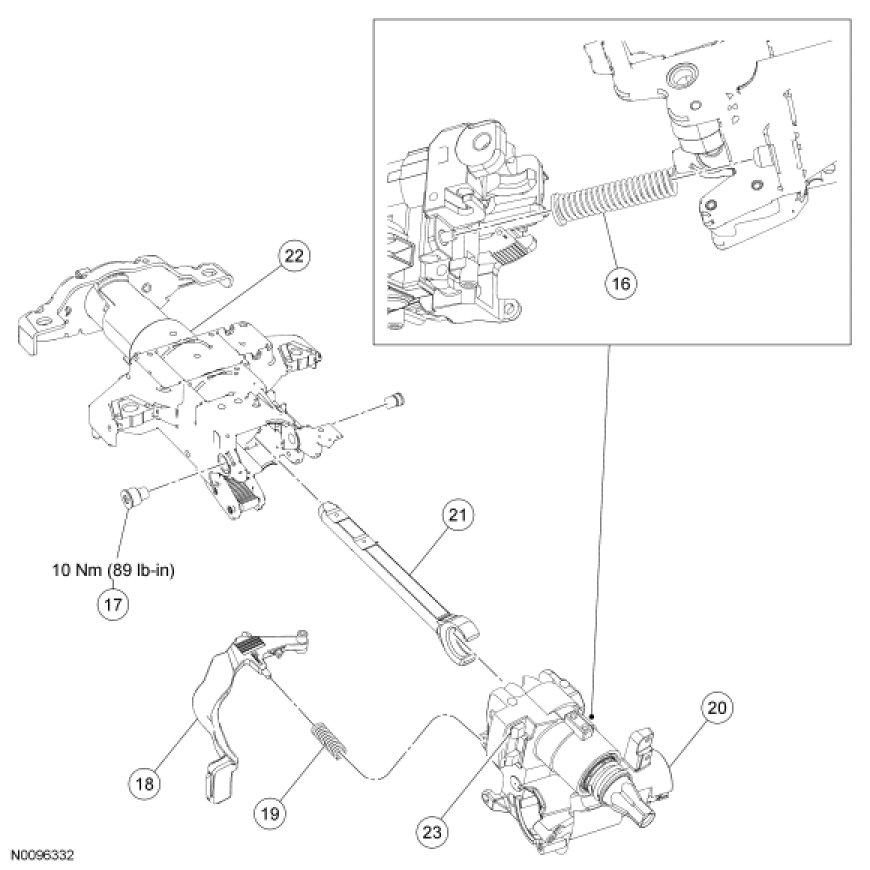 16

22

21

10 Nm (89 lb-in)

17

20

18

19

23

N0096332