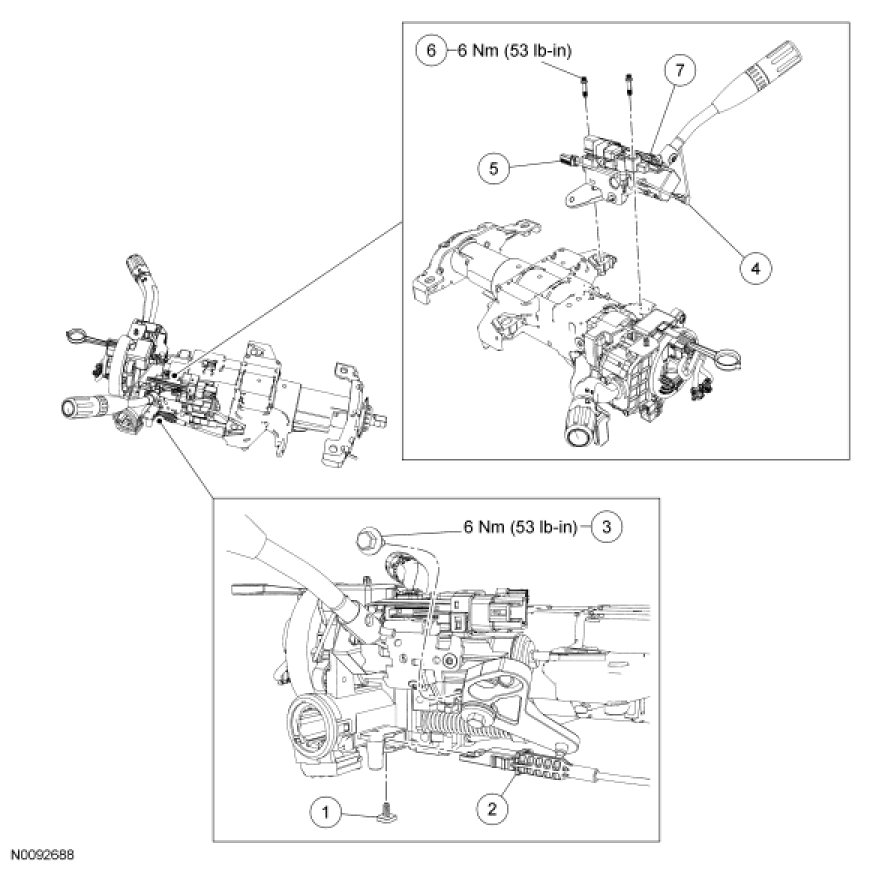 6 6 Nm (53 lb-in)
7
5
4
6 Nm (53 lb-in) 3
1
2
N0092688