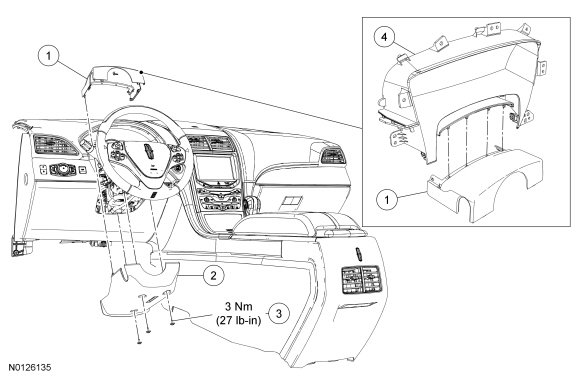 1

4

1

2

3 Nm
(27 lb-in)

3

N0126135