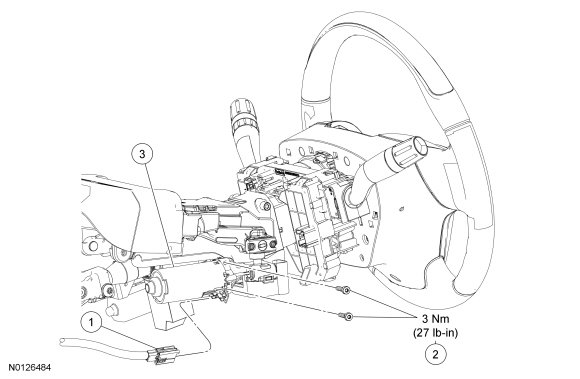 3

1

3 Nm
(27 lb-in)

2

N0126484