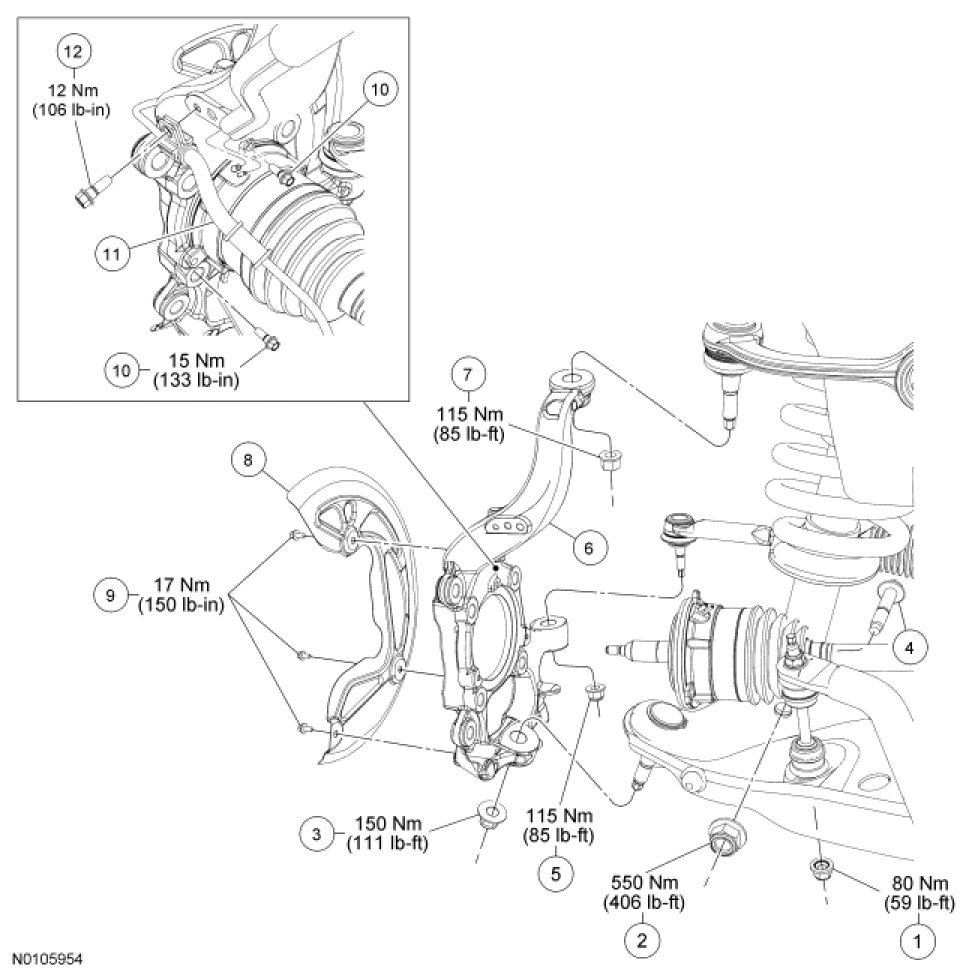 12
12 Nm
(106 lb-in)

10

11

10
15 Nm
(133 lb-in)

7
115 Nm
(85 lb-ft)

8

6

9
17 Nm
(150 lb-in)

4

3
150 Nm
(111 lb-ft)

115 Nm
(85 lb-ft)
5

550 Nm
(406 lb-ft)
2

80 Nm
(59 lb-ft)
1

N0105954