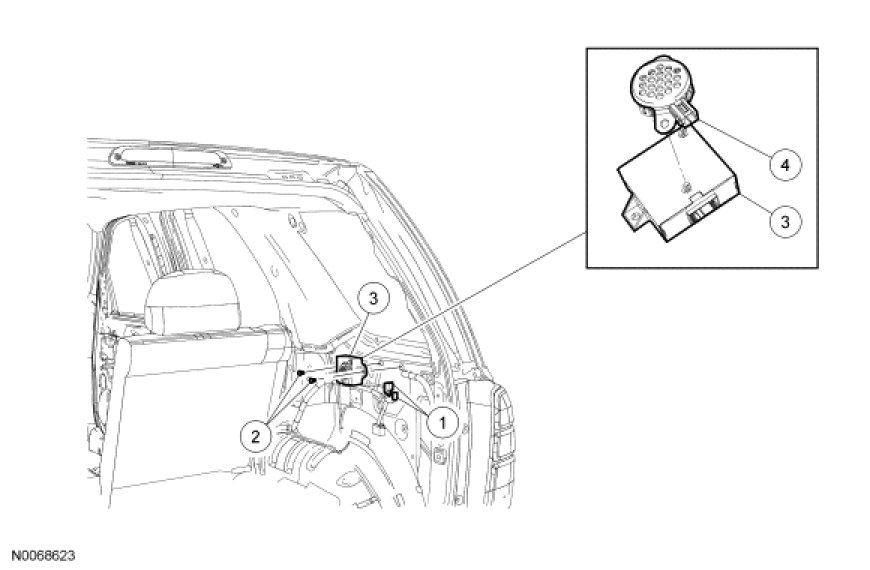 4
3
3
2
1
N0068623