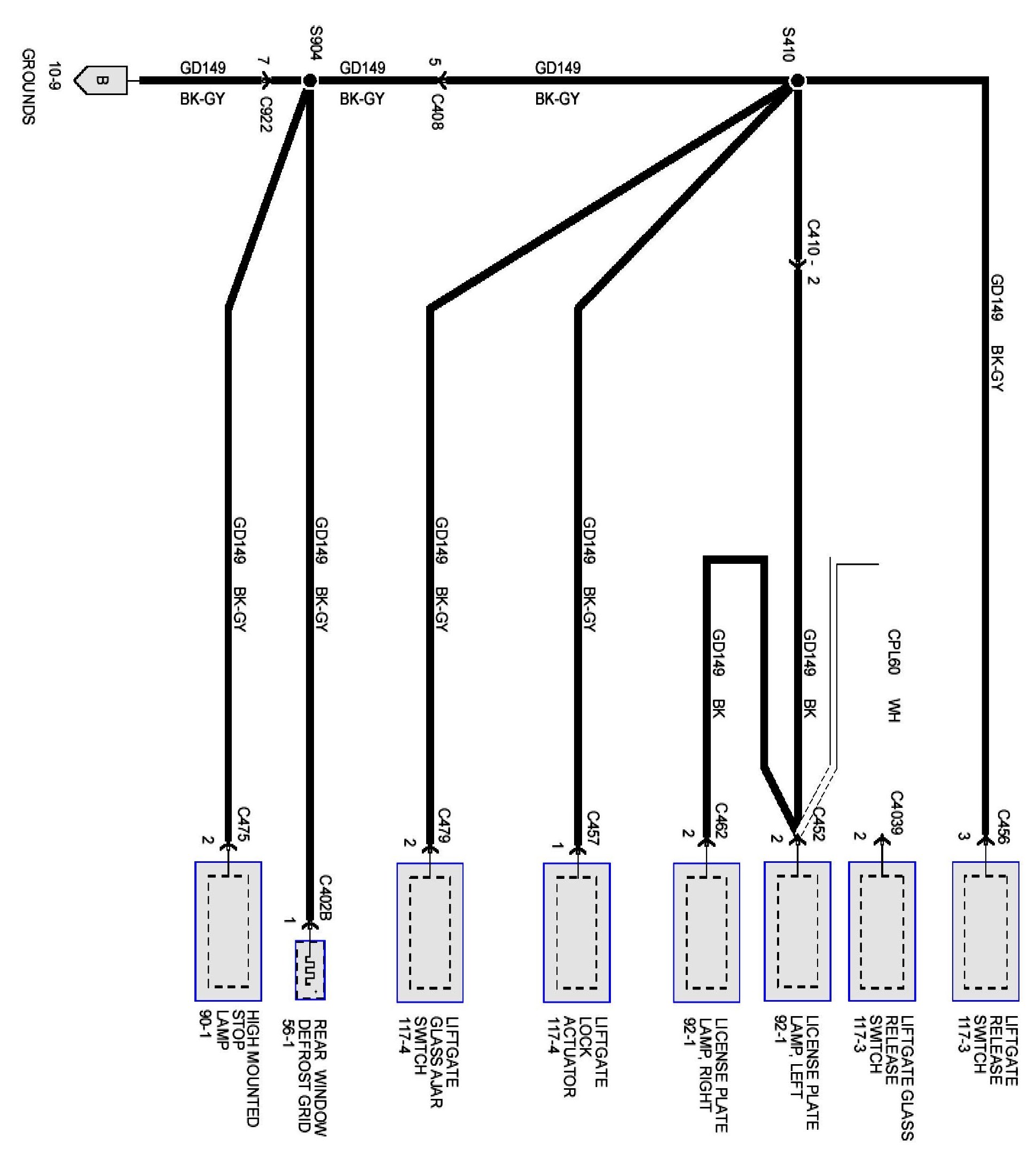 10-9
GROUNDS
B
GD149
BK-GY
7
C922
S904
GD149
BK-GY
5
C408
GD149
BK-GY
S410
C410 - 2
GD149
BK-GY
GD149
BK-GY
GD149
BK-GY
GD149
BK-GY
GD149
BK-GY
GD149
BK
GD149
BK
CPL60
WH
C475
2
C402B
1
C479
2
C457
1
C462
2
C452
2
C4039
2
C456
3
HIGH MOUNTED STOP LAMP
90-1
REAR WINDOW DEFROST GRID
56-1
LIFTGATE GLASS AJAR SWITCH
117-4
LIFTGATE LOCK ACTUATOR
117-4
LICENSE PLATE LAMP, RIGHT
92-1
LICENSE PLATE LAMP, LEFT
92-1
LIFTGATE GLASS RELEASE SWITCH
117-3
LIFTGATE RELEASE SWITCH
117-3