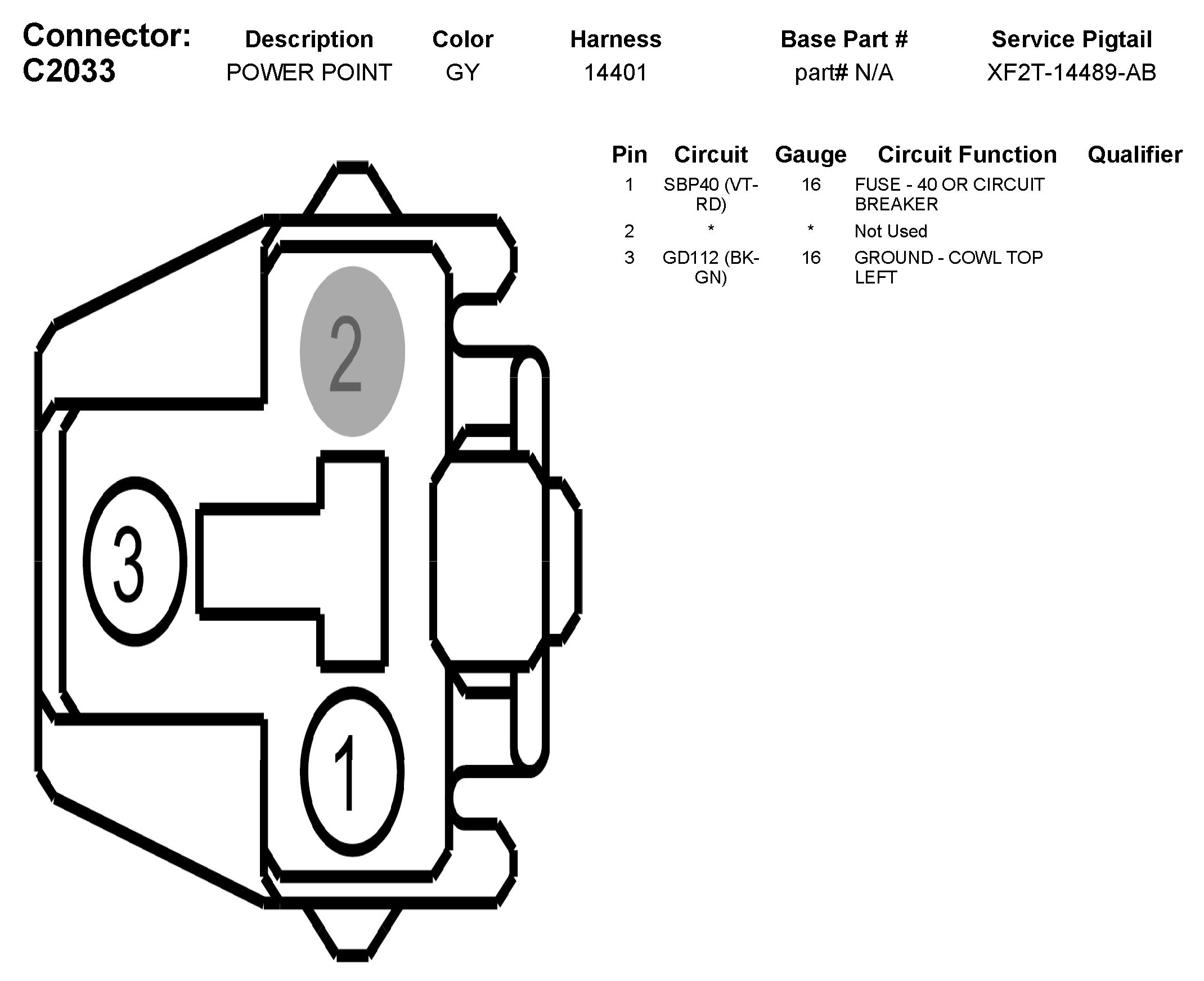 | Connector: C2033 | Description | Color | Harness | Base Part # | Service Pigtail |
|---|---|---|---|---|---|
| | POWER POINT | GY | 14401 | part# N/A | XF2T-14489-AB |

| Pin | Circuit | Gauge | Circuit Function | Qualifier |
|---|---|---|---|---|
| 1 | SBP40 (VT-RD) | 16 | FUSE - 40 OR CIRCUIT BREAKER | |
| 2 | * | * | Not Used | |
| 3 | GD112 (BK-GN) | 16 | GROUND - COWL TOP LEFT | |

2

3

1