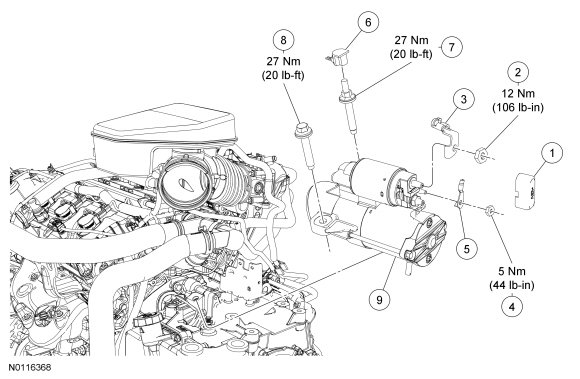 8
27 Nm
(20 lb-ft)

6

27 Nm
(20 lb-ft)
7

2
12 Nm
(106 lb-in)

3

1

5

5 Nm
(44 lb-in)
4

9

N0116368