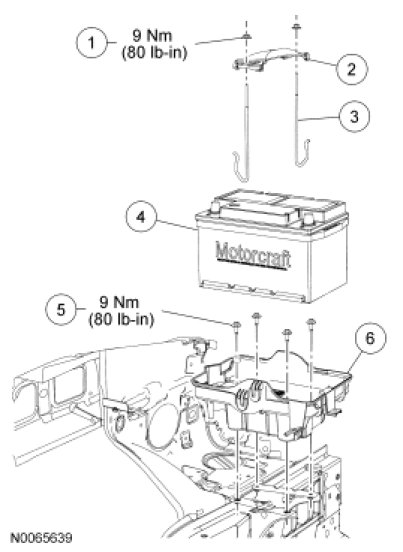 1
9 Nm
(80 lb-in)

2

3

4

Motorcraft

5
9 Nm
(80 lb-in)

6

N0065639