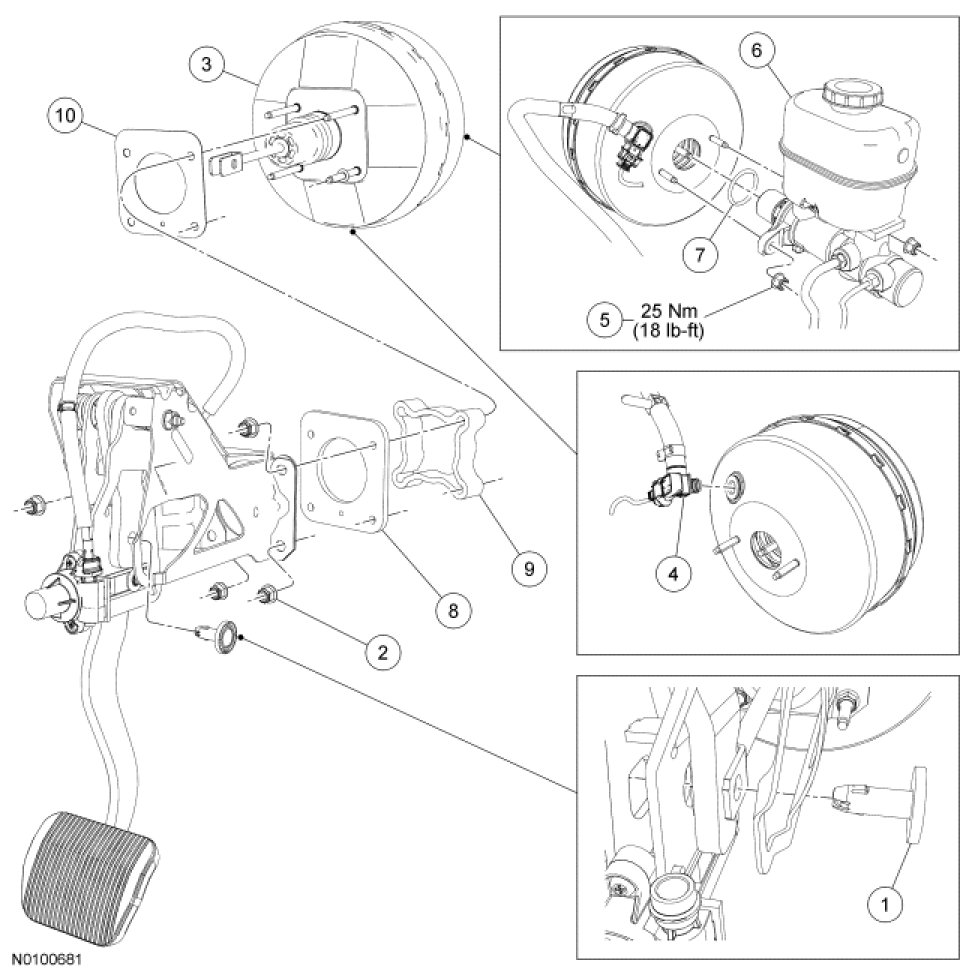 3
10
6
7
5 25 Nm (18 lb-ft)
9
8
2
4
1
N0100681