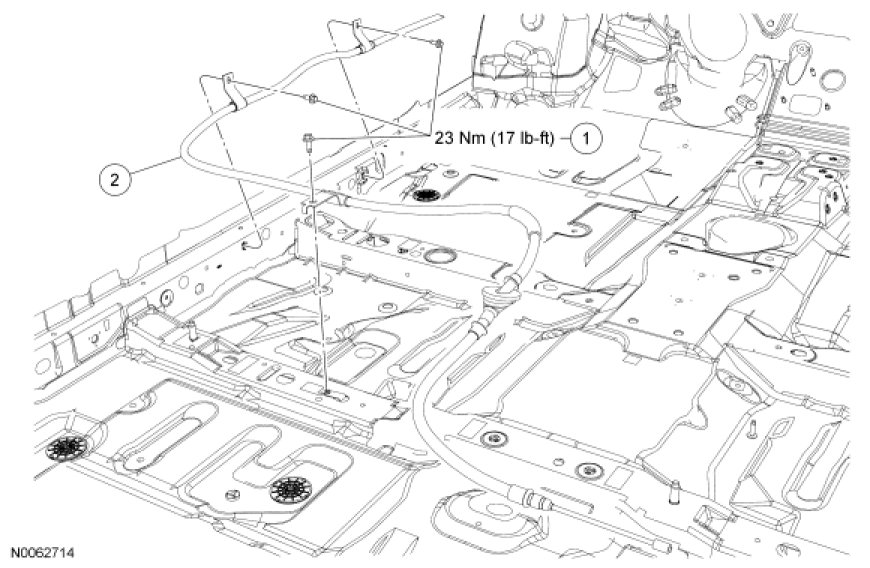 23 Nm (17 lb-ft) 1

2

N0062714