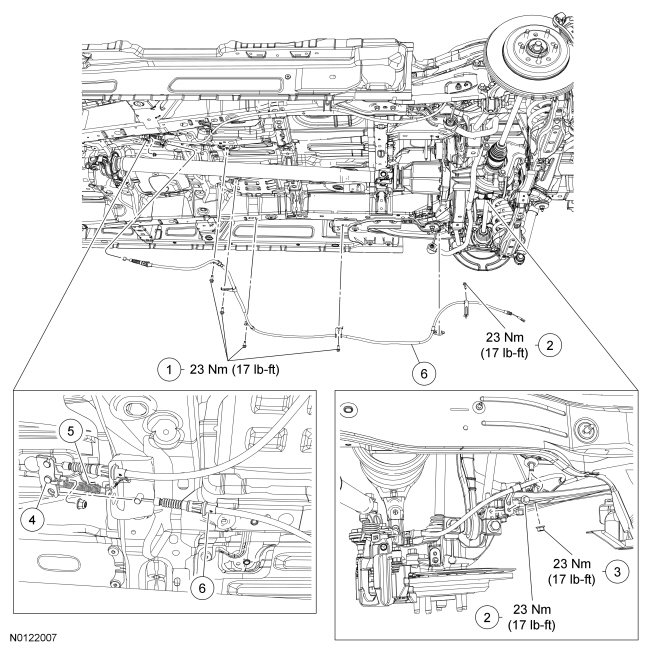 23 Nm
(17 lb-ft)
2

1
23 Nm (17 lb-ft)

6

5

4

6

23 Nm
(17 lb-ft)
3

2
23 Nm
(17 lb-ft)

N0122007