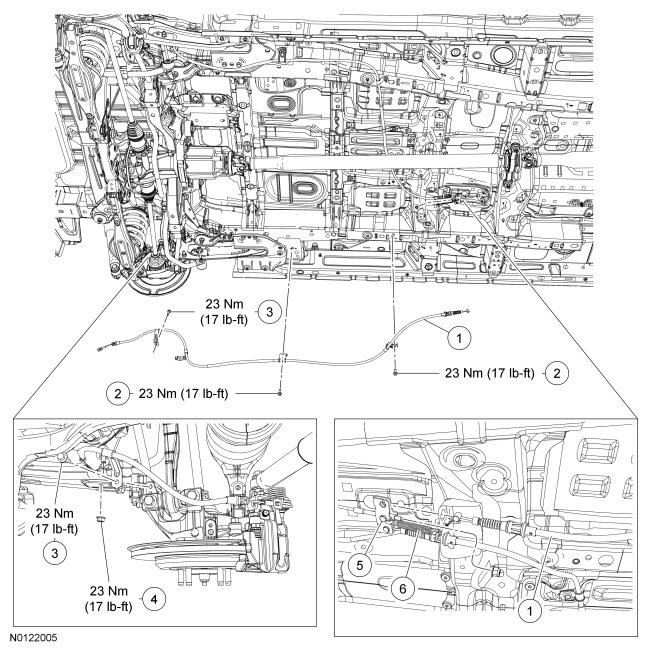 23 Nm
(17 lb-ft)
3

1

23 Nm (17 lb-ft)
2

2
23 Nm (17 lb-ft)

23 Nm
(17 lb-ft)
3

23 Nm
(17 lb-ft)
4

5

6

1

N0122005