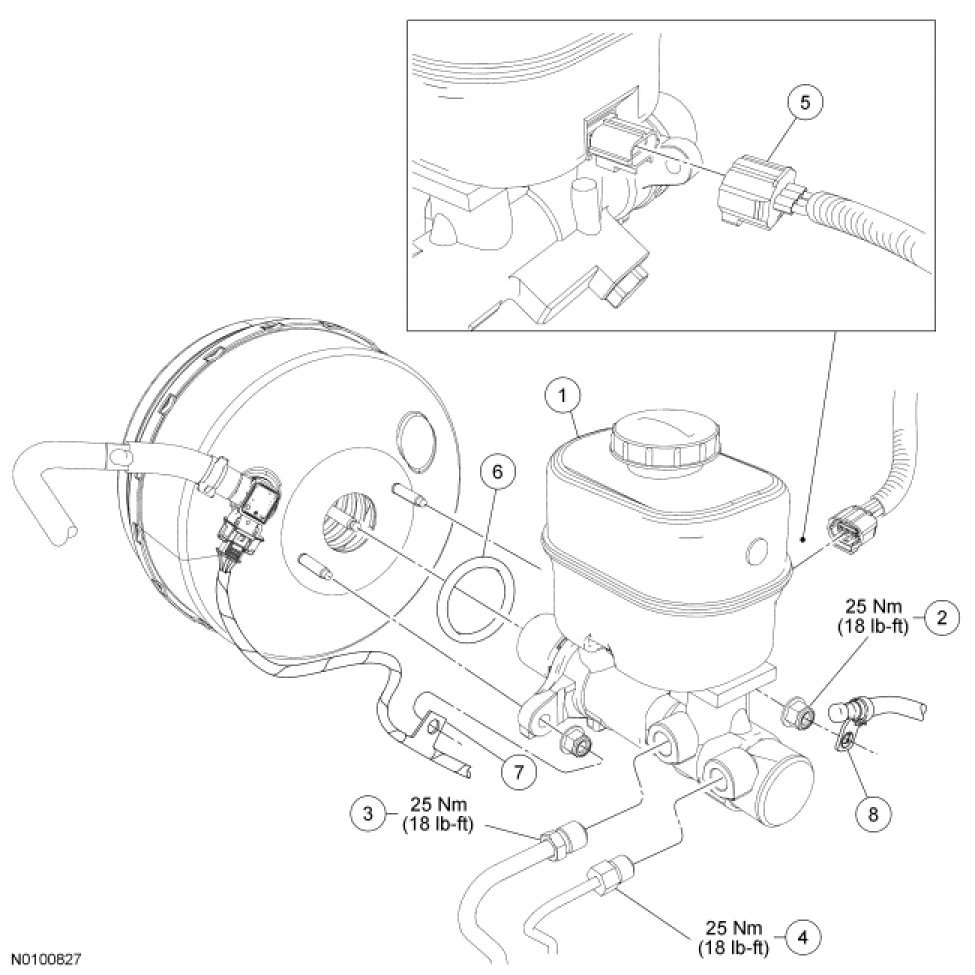 5

1

6

25 Nm
(18 lb-ft)
2

7

8

3
25 Nm
(18 lb-ft)

25 Nm
(18 lb-ft)
4

N0100827