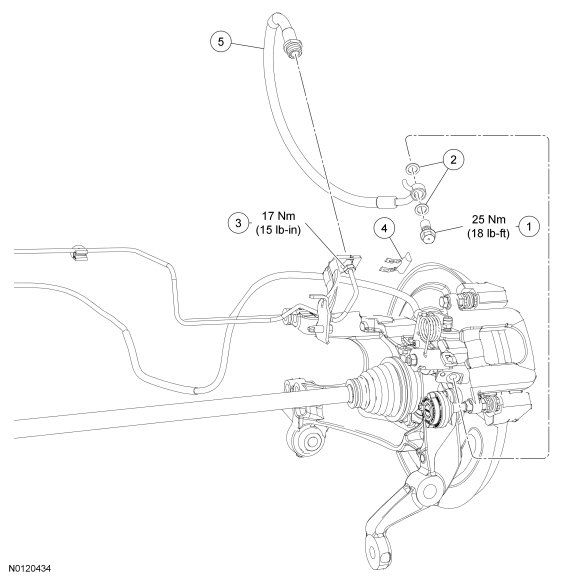 5

2

3
17 Nm
(15 lb-in)

4

25 Nm
(18 lb-ft)
1

N0120434