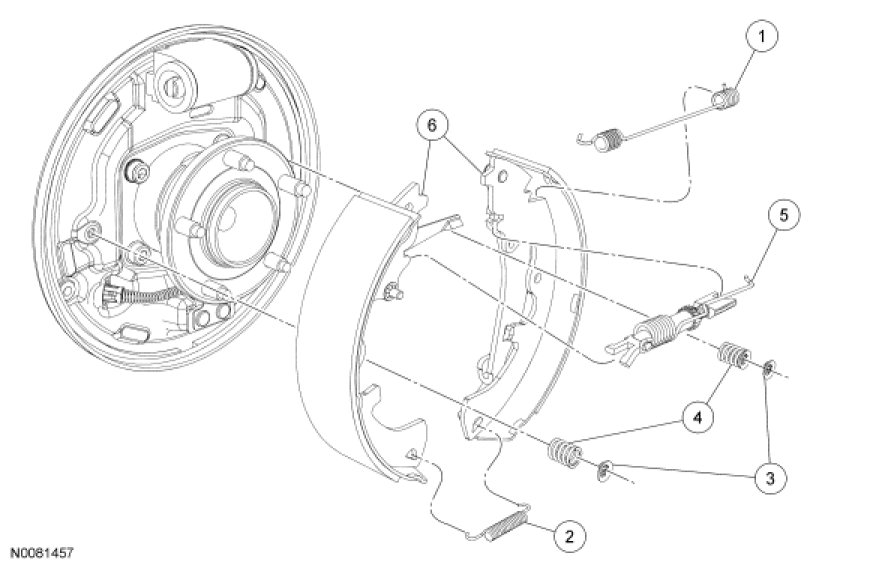 1
6
5
4
3
2
N0081457