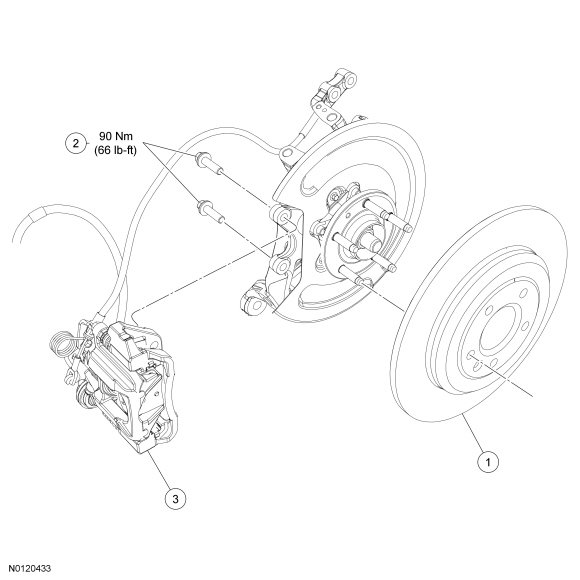 2
90 Nm
(66 lb-ft)

1

3

N0120433