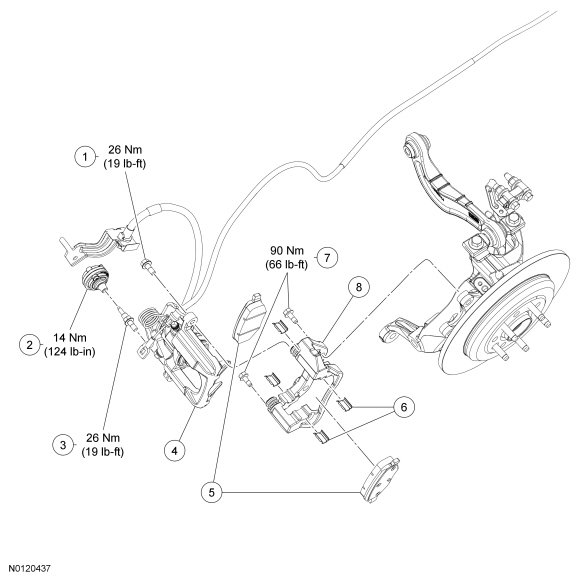 1
26 Nm
(19 lb-ft)

90 Nm
(66 lb-ft)
7

8

2
14 Nm
(124 lb-in)

6

3
26 Nm
(19 lb-ft)

4

5

N0120437