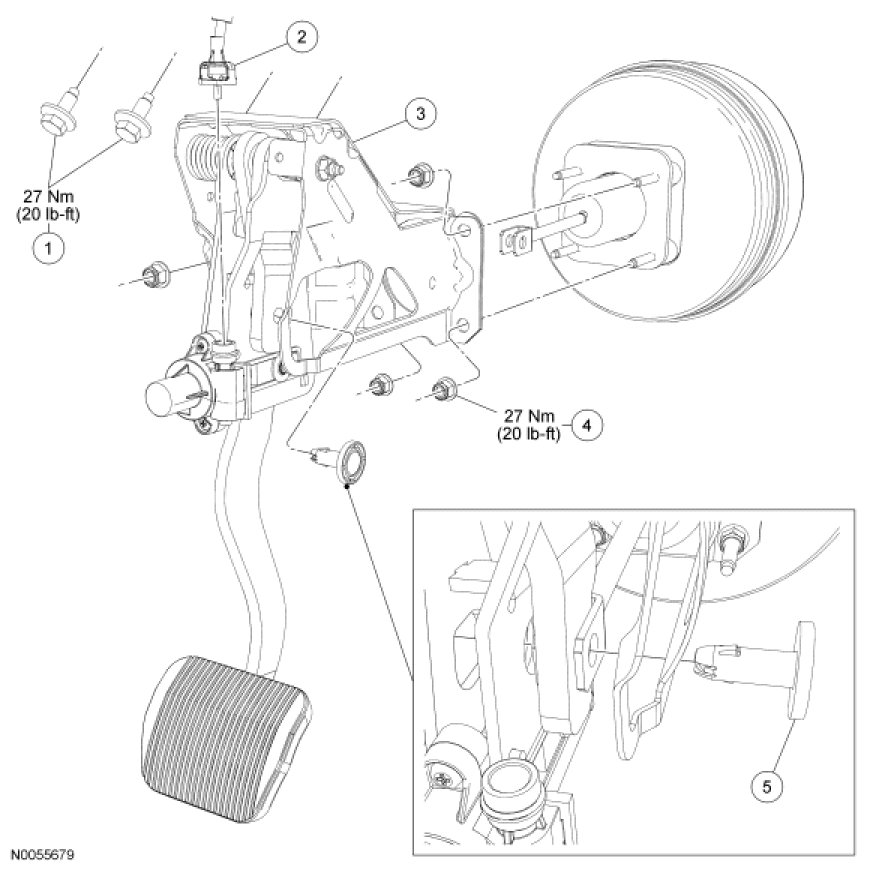 2

3

27 Nm
(20 lb-ft)

1

27 Nm
(20 lb-ft)

4

5

N0055679