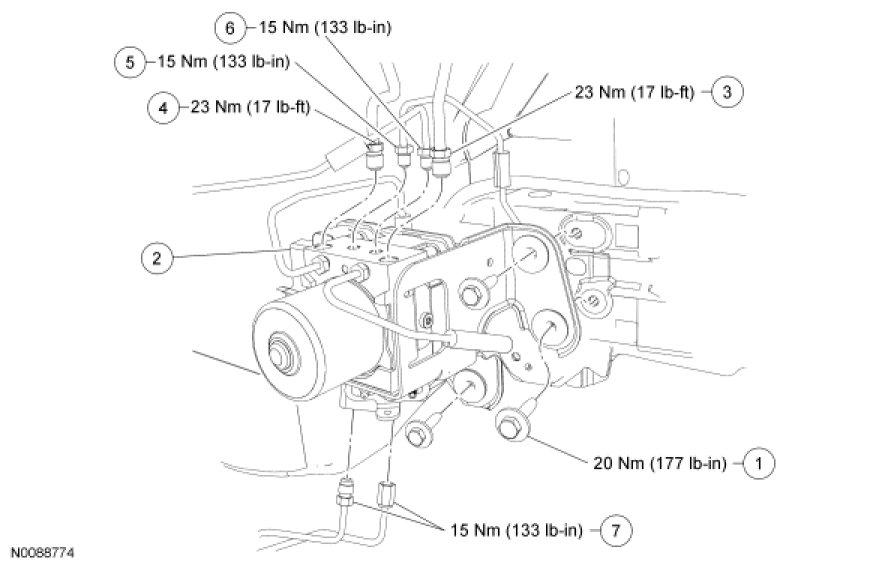 6 15 Nm (133 lb-in)

5 15 Nm (133 lb-in)

4 23 Nm (17 lb-ft)

23 Nm (17 lb-ft) 3

2

20 Nm (177 lb-in) 1

15 Nm (133 lb-in) 7

N0088774