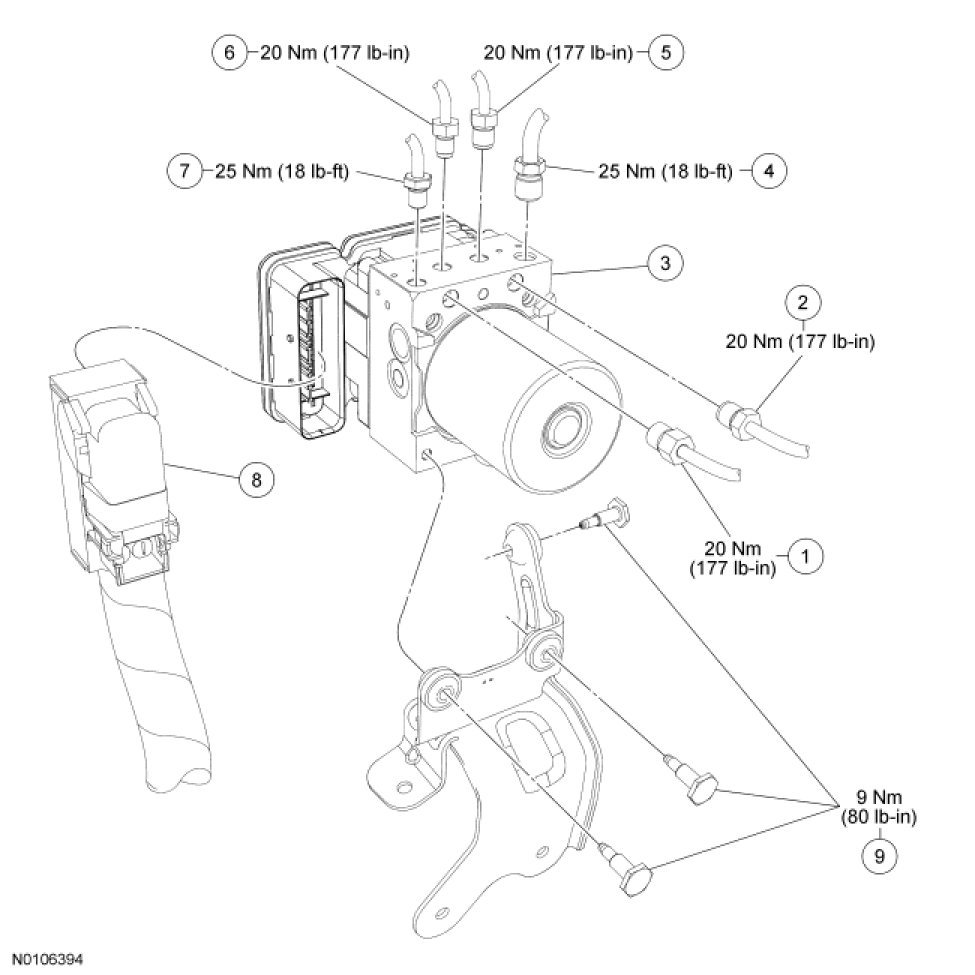 6 20 Nm (177 lb-in)

20 Nm (177 lb-in) 5

7 25 Nm (18 lb-ft)

25 Nm (18 lb-ft) 4

3

2
20 Nm (177 lb-in)

8

20 Nm
(177 lb-in) 1

9 Nm
(80 lb-in)
9

N0106394