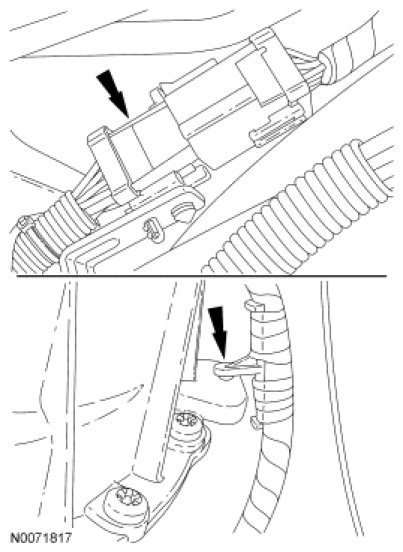 N0071817