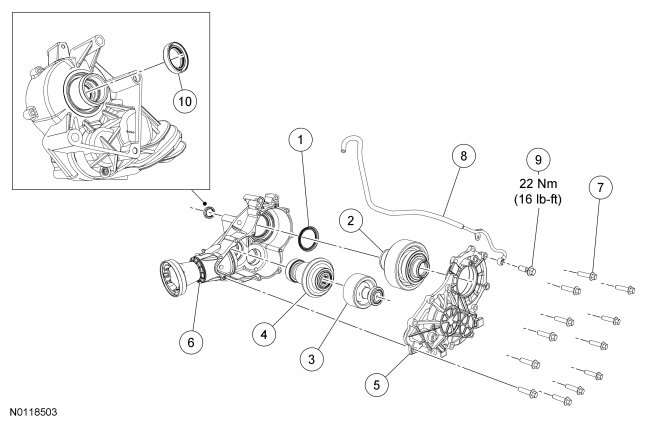 10

1

8

9
22 Nm
(16 lb-ft)

7

2

6

4

3

5

N0118503