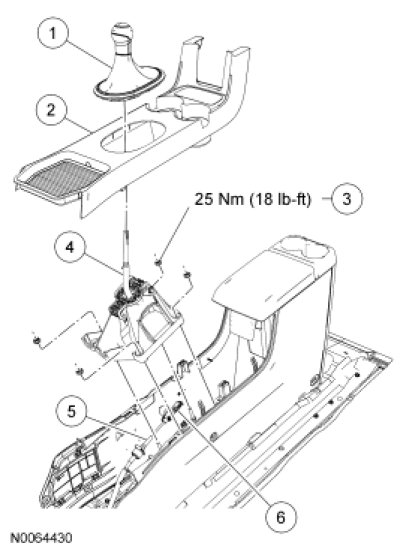 1
2
25 Nm (18 lb-ft)
3
4
5
6
N0064430