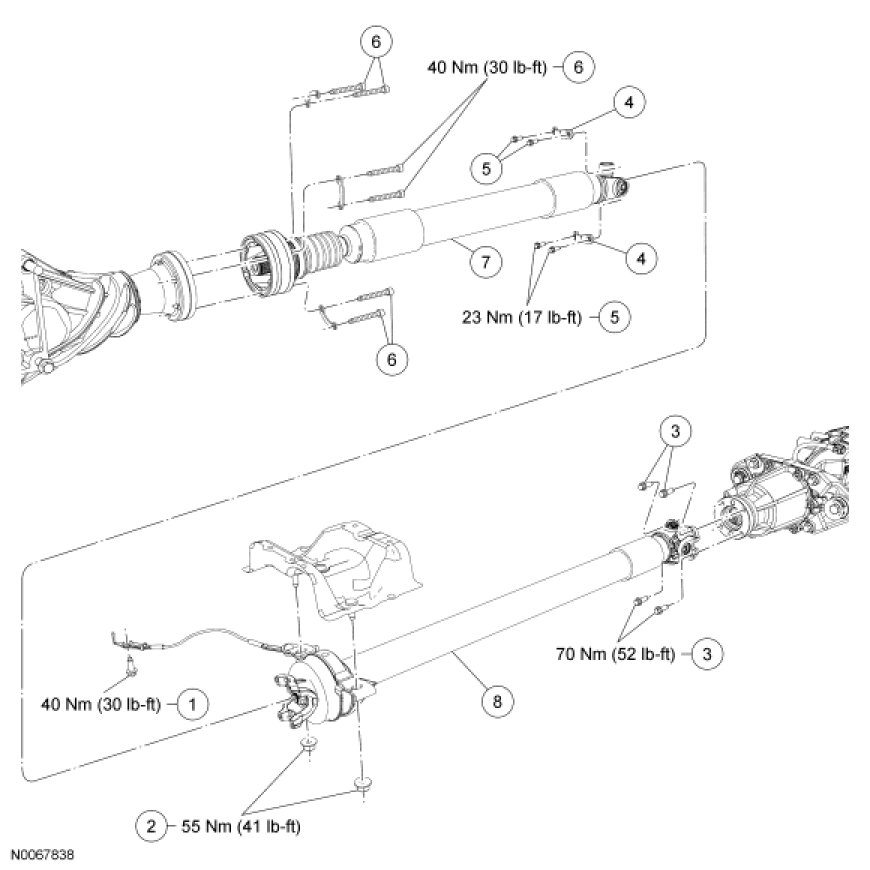 6

40 Nm (30 lb-ft) 6

4

5

7

4

23 Nm (17 lb-ft) 5

6

3

70 Nm (52 lb-ft) 3

40 Nm (30 lb-ft) 1

8

2 55 Nm (41 lb-ft)

N0067838