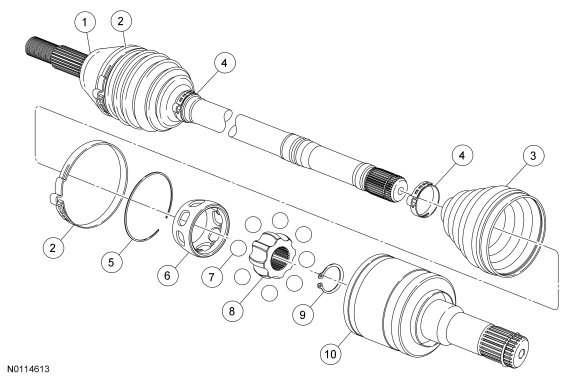 1
2
4
4
3
2
5
6
7
8
9
10
N0114613