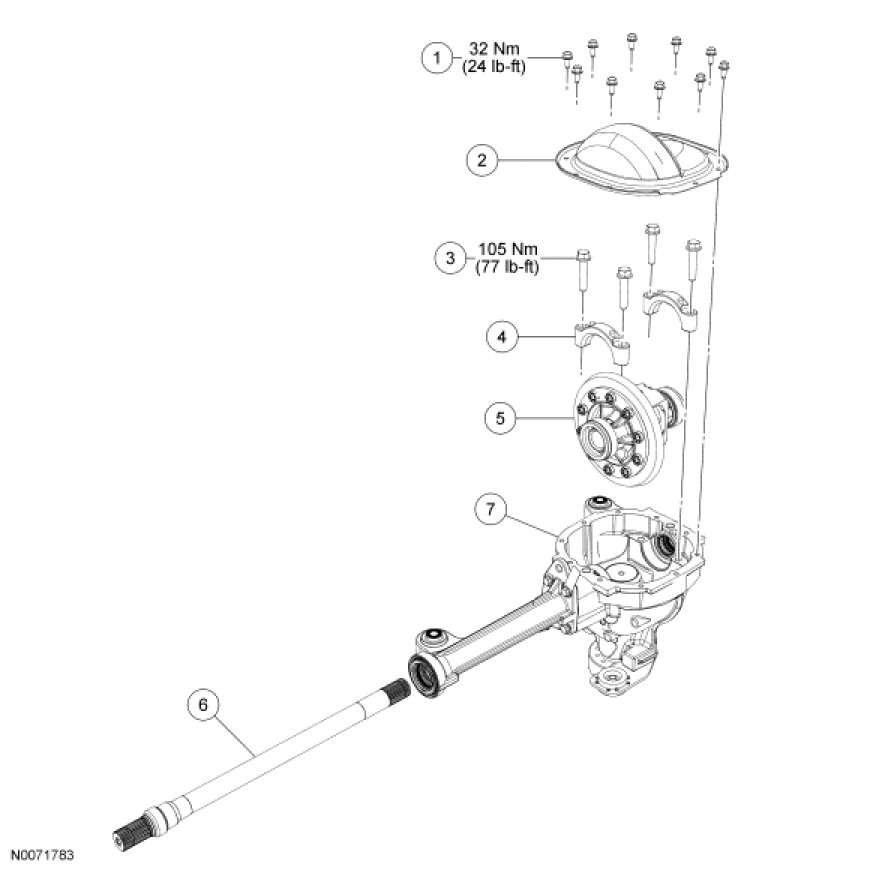 1 32 Nm (24 lb-ft)

2

3 105 Nm (77 lb-ft)

4

5

7

6

N0071783