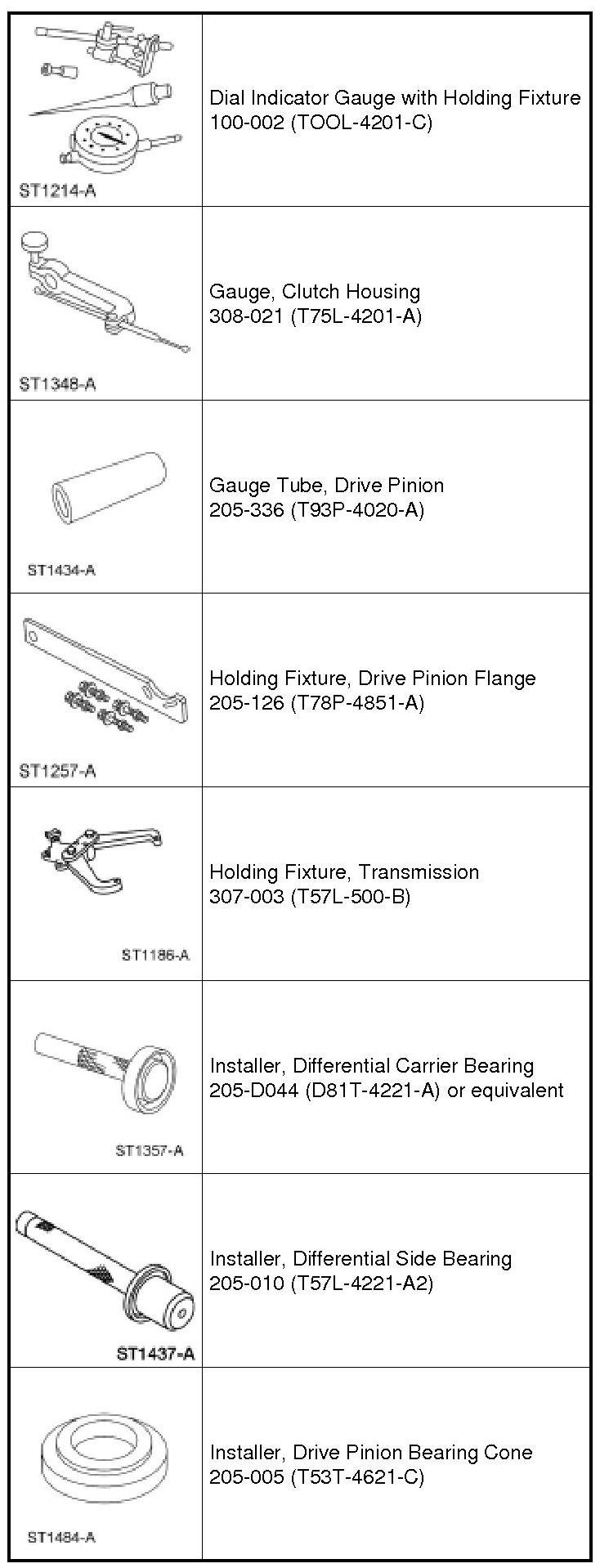 | | |
|---|---|
| ST1214-A | Dial Indicator Gauge with Holding Fixture 100-002 (TOOL-4201-C) |
| ST1348-A | Gauge, Clutch Housing 308-021 (T75L-4201-A) |
| ST1434-A | Gauge Tube, Drive Pinion 205-336 (T93P-4020-A) |
| ST1257-A | Holding Fixture, Drive Pinion Flange 205-126 (T78P-4851-A) |
| ST1186-A | Holding Fixture, Transmission 307-003 (T57L-500-B) |
| ST1357-A | Installer, Differential Carrier Bearing 205-D044 (D81T-4221-A) or equivalent |
| ST1437-A | Installer, Differential Side Bearing 205-010 (T57L-4221-A2) |
| ST1484-A | Installer, Drive Pinion Bearing Cone 205-005 (T53T-4621-C) |