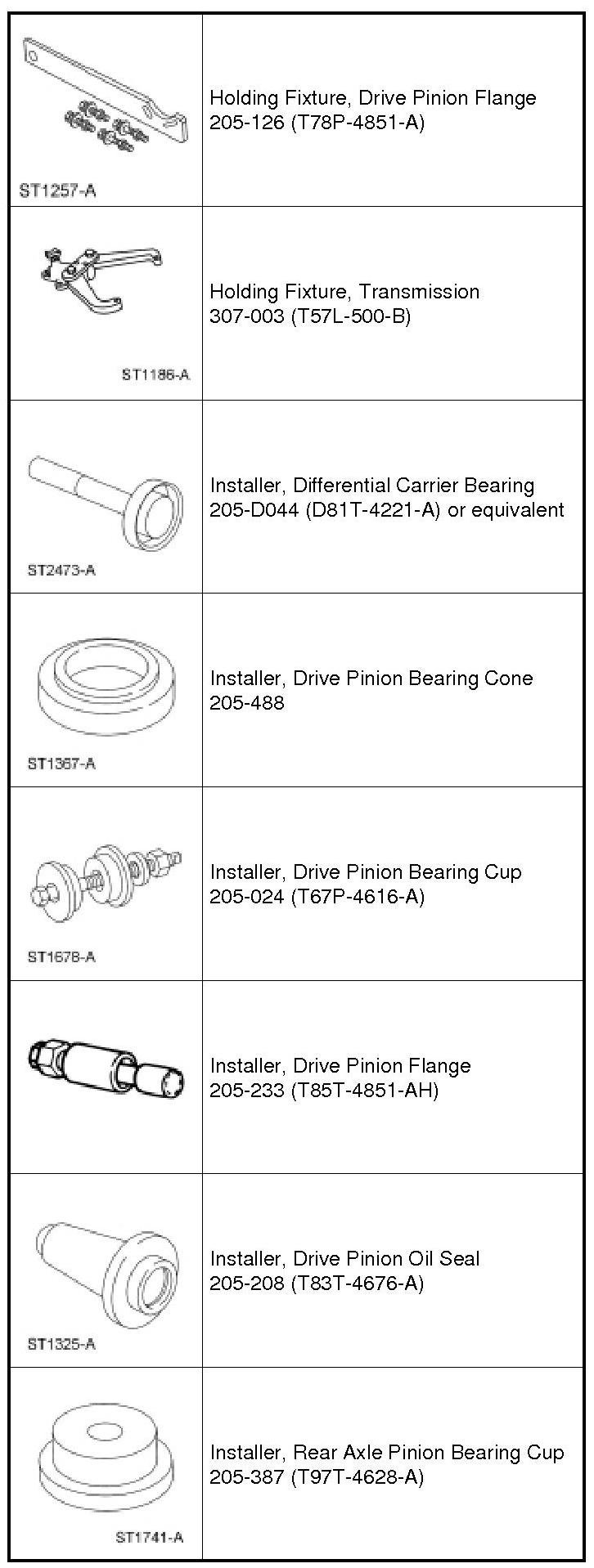 | | |
|---|---|
| ST1257-A | Holding Fixture, Drive Pinion Flange 205-126 (T78P-4851-A) |
| ST1186-A | Holding Fixture, Transmission 307-003 (T57L-500-B) |
| ST2473-A | Installer, Differential Carrier Bearing 205-D044 (D81T-4221-A) or equivalent |
| ST1367-A | Installer, Drive Pinion Bearing Cone 205-488 |
| ST1678-A | Installer, Drive Pinion Bearing Cup 205-024 (T67P-4616-A) |
| | Installer, Drive Pinion Flange 205-233 (T85T-4851-AH) |
| ST1325-A | Installer, Drive Pinion Oil Seal 205-208 (T83T-4676-A) |
| ST1741-A | Installer, Rear Axle Pinion Bearing Cup 205-387 (T97T-4628-A) |