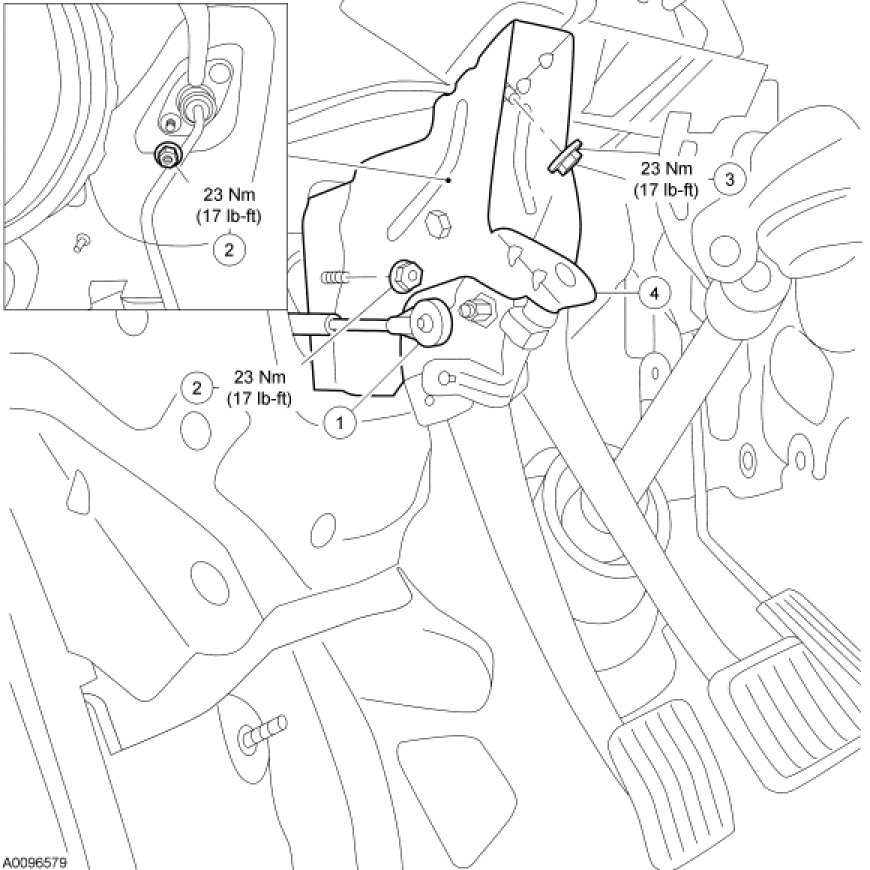 23 Nm
(17 lb-ft)
2

23 Nm
(17 lb-ft)
3

4

2
23 Nm
(17 lb-ft)
1

A0096579