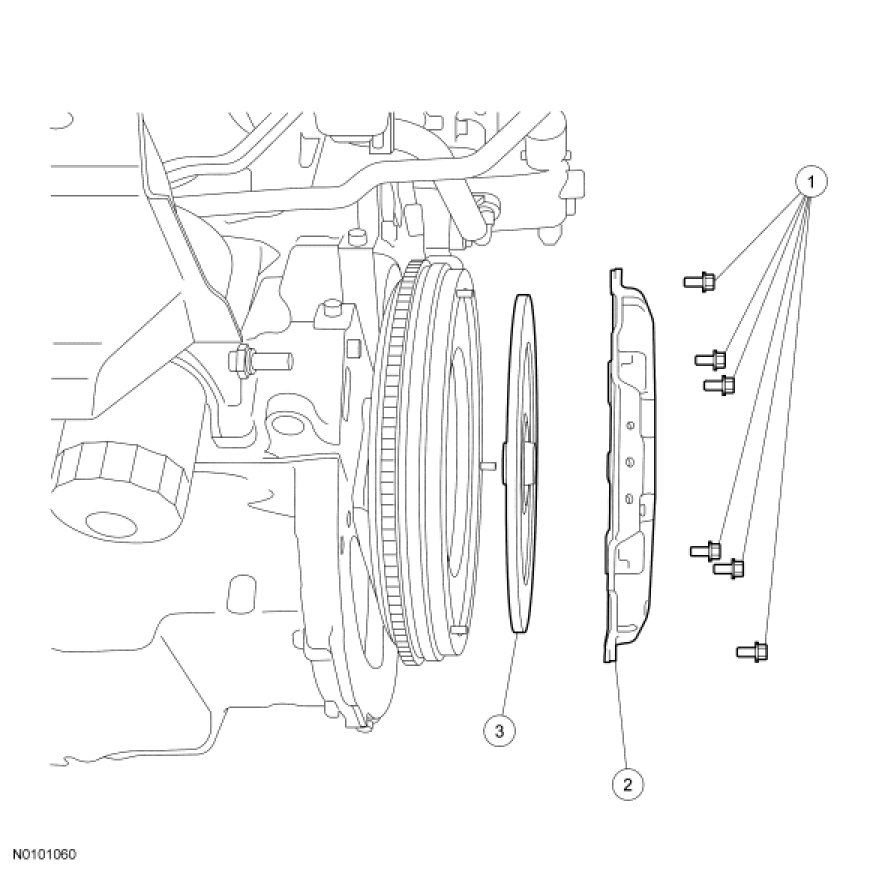 1

3

2

N0101060