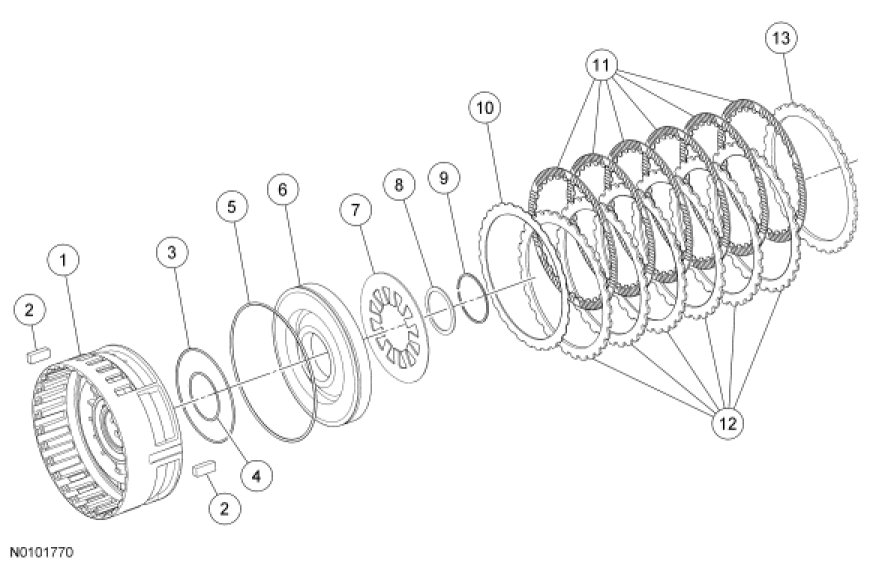 13
11
10
9
8
7
6
5
3
1
2
4
2
12
N0101770