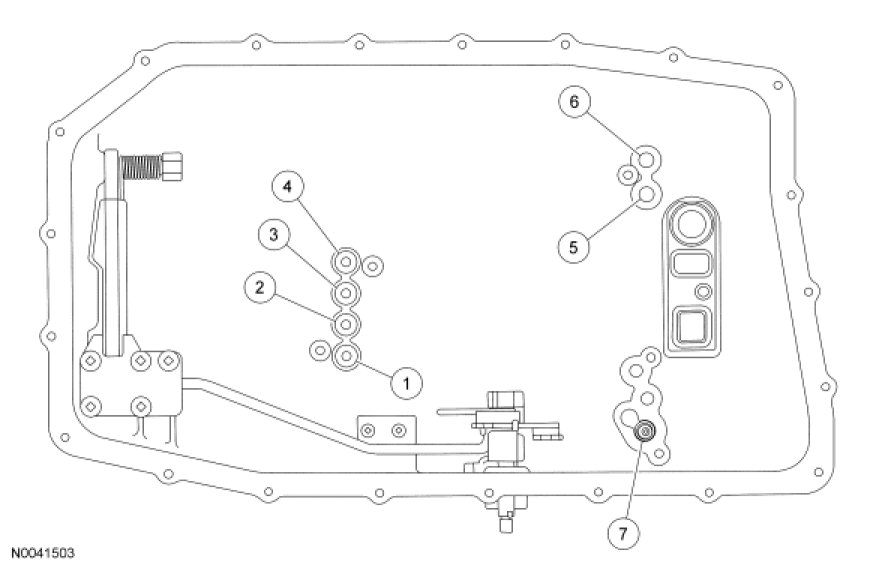 6
4
3
5
2
1
7
N0041503