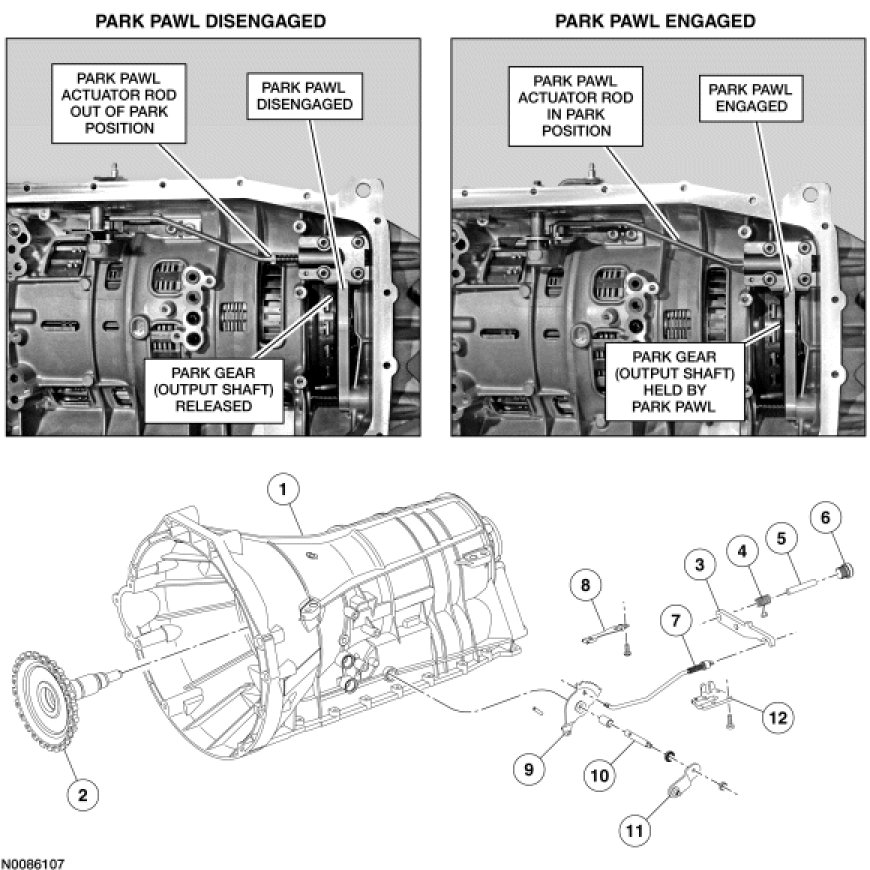 PARK PAWL DISENGAGED

PARK PAWL ACTUATOR ROD OUT OF PARK POSITION

PARK PAWL DISENGAGED

PARK GEAR (OUTPUT SHAFT) RELEASED

PARK PAWL ENGAGED

PARK PAWL ACTUATOR ROD IN PARK POSITION

PARK PAWL ENGAGED

PARK GEAR (OUTPUT SHAFT) HELD BY PARK PAWL

1

2

3

4

5

6

7

8

9

10

11

12

N0086107