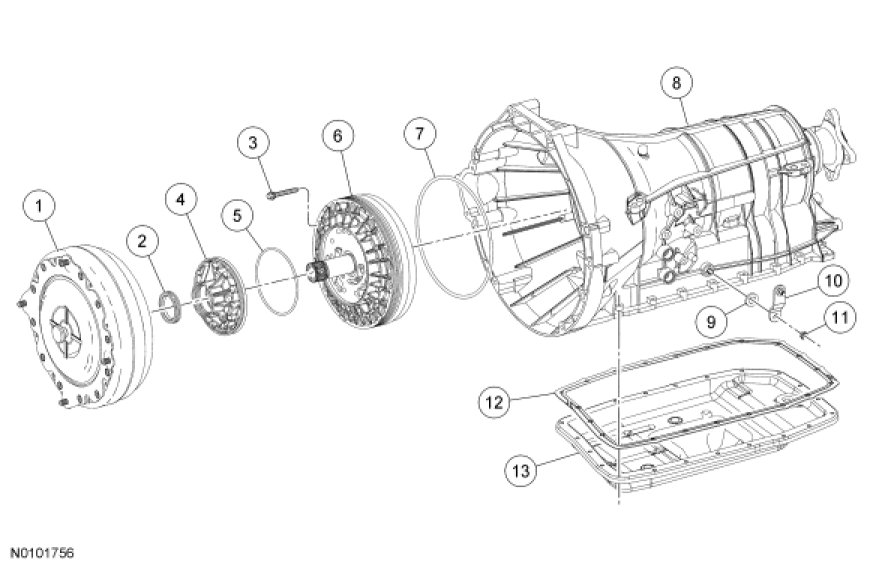 8
3
6
7
1
4
5
2
10
9
11
12
13
N0101756