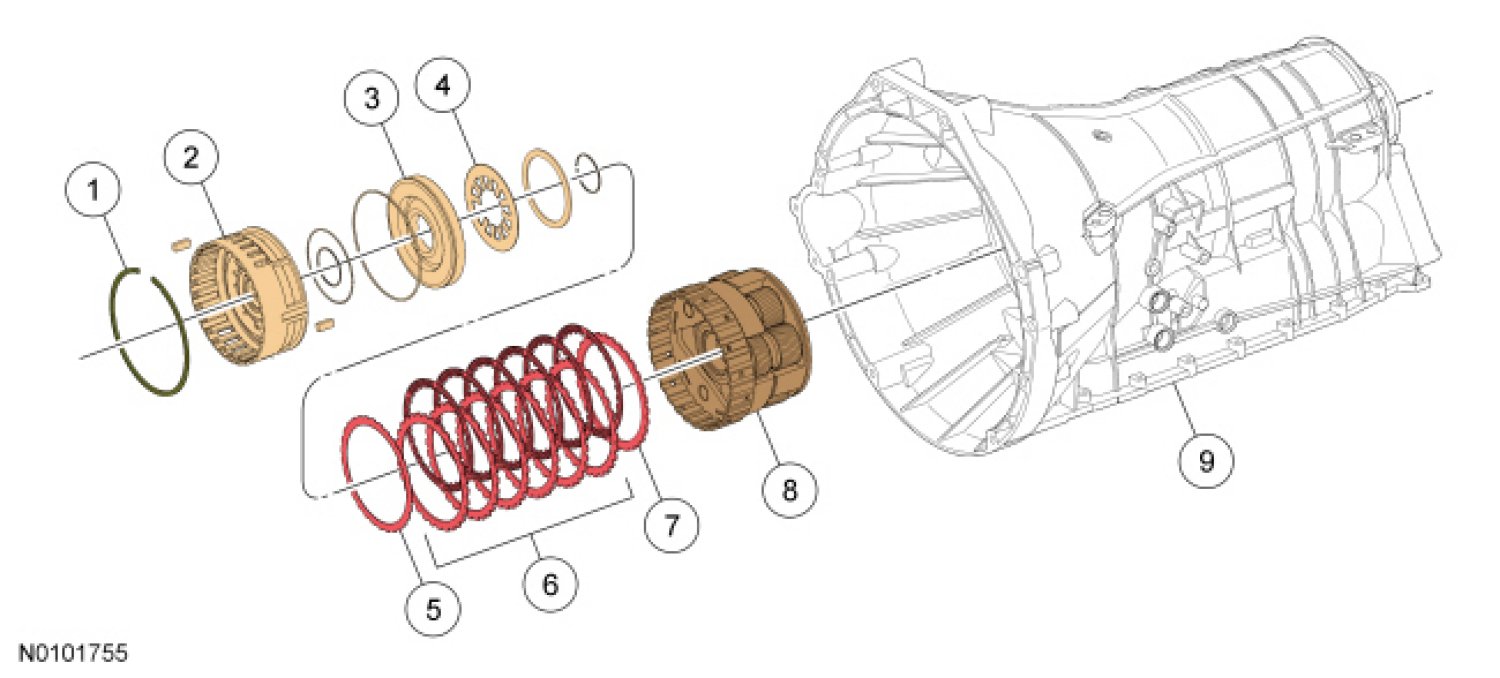 1
2
3
4
5
6
7
8
9
N0101755