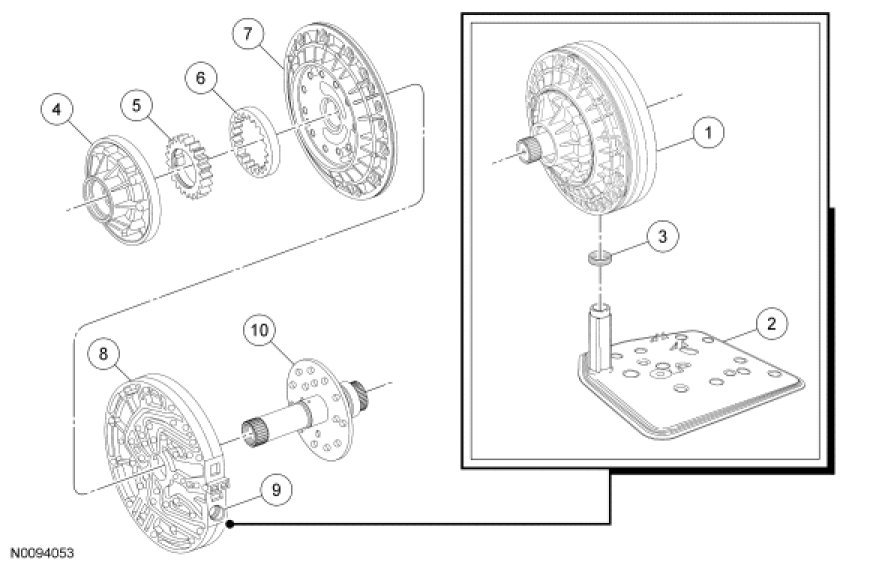 7
6
5
4
1
3
2
10
8
9
N0094053