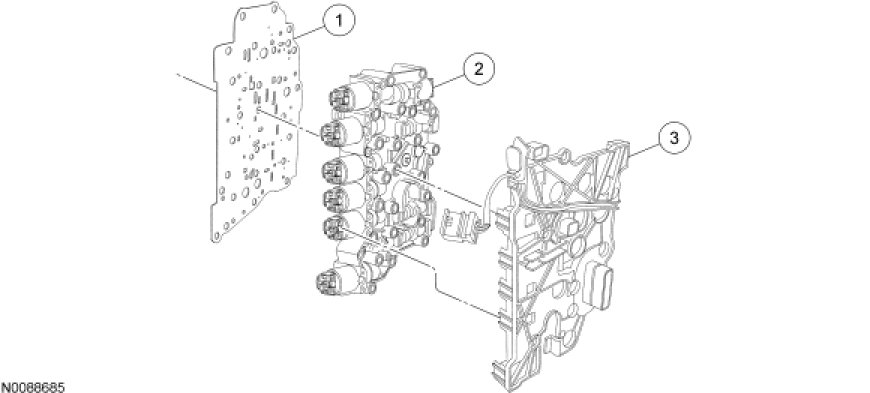 1
2
3
N0088685