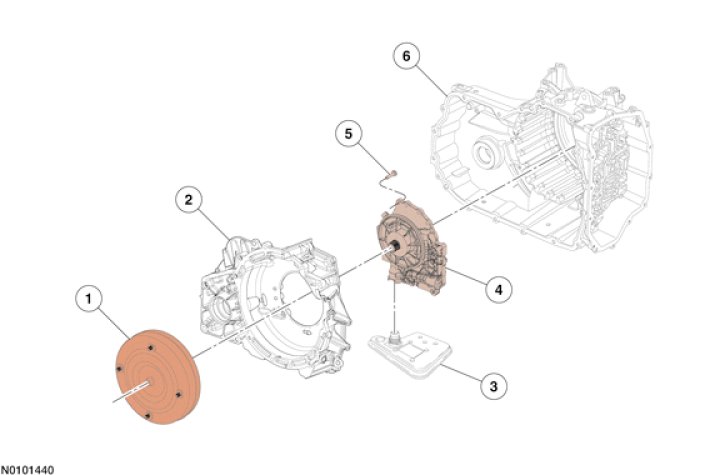 6

5

2

4

1

3

N0101440