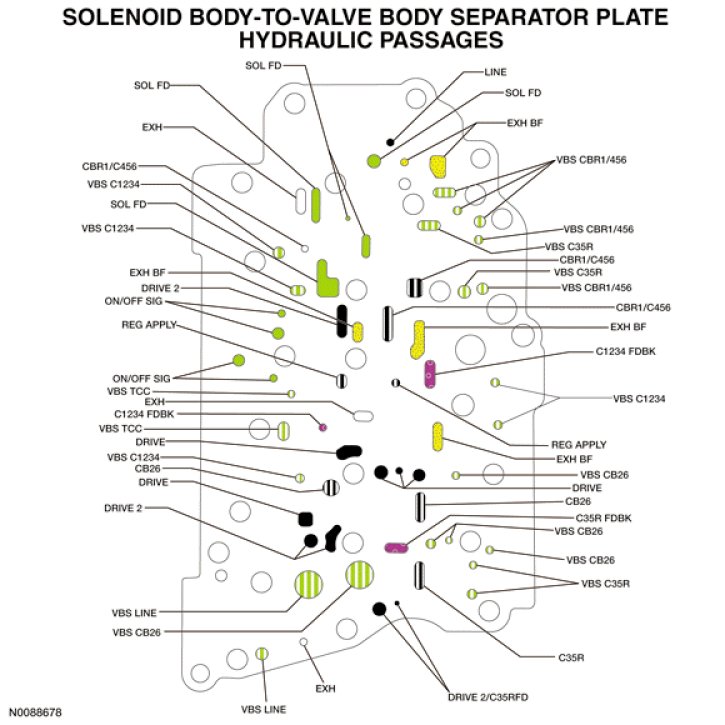 SOLENOID BODY-TO-VALVE BODY SEPARATOR PLATE HYDRAULIC PASSAGES

SOL FD
SOL FD
EXH
CBR1/C456
VBS C1234
SOL FD
VBS C1234
EXH BF
DRIVE 2
ON/OFF SIG
REG APPLY
ON/OFF SIG
VBS TCC
EXH
C1234 FDBK
VBS TCC
DRIVE
VBS C1234
CB26
DRIVE
DRIVE 2
VBS LINE
VBS CB26
EXH
VBS LINE

LINE
SOL FD
EXH BF
VBS CBR1/456
VBS CBR1/456
VBS C35R
CBR1/C456
VBS C35R
VBS CBR1/456
CBR1/C456
EXH BF
C1234 FDBK
VBS C1234
REG APPLY
EXH BF
VBS CB26
DRIVE
CB26
C35R FDBK
VBS CB26
VBS CB26
VBS C35R
C35R
DRIVE 2/C35RFD

N0088678