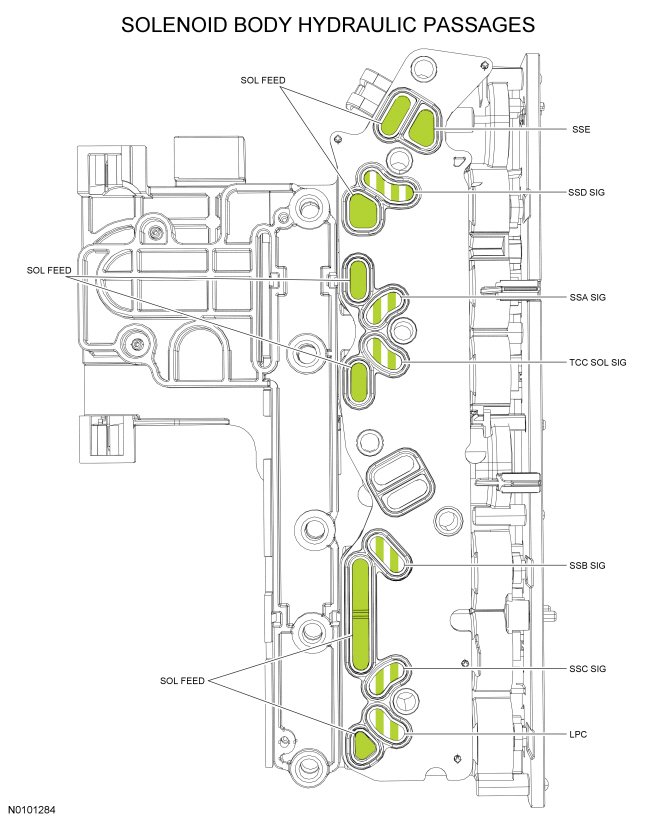 SOLENOID BODY HYDRAULIC PASSAGES

SOL FEED

SSE

SSD SIG

SOL FEED

SSA SIG

TCC SOL SIG

SSB SIG

SOL FEED

SSC SIG

LPC

N0101284