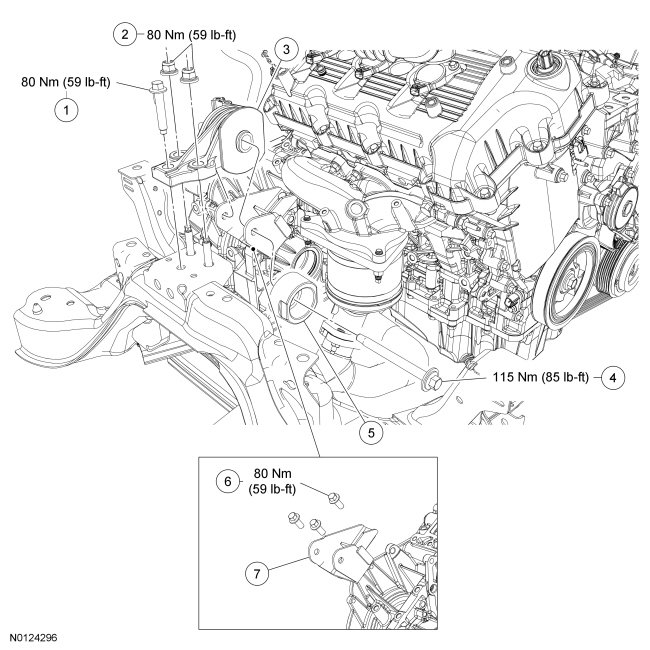 2
80 Nm (59 lb-ft)

3

80 Nm (59 lb-ft)
1

115 Nm (85 lb-ft)
4

5

6
80 Nm
(59 lb-ft)

7

N0124296